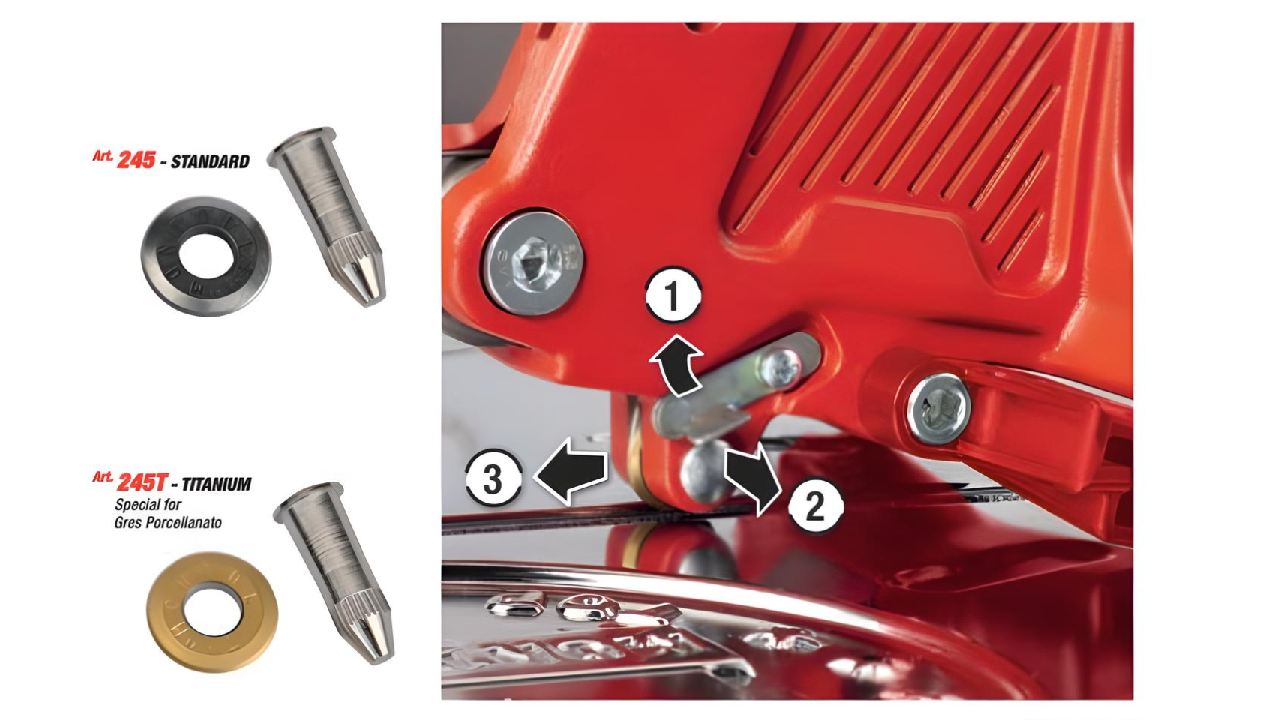 Art. 245 - STANDARD

Art. 245T - TITANIUM
Special for
Gres Porcellanato

1

2

3